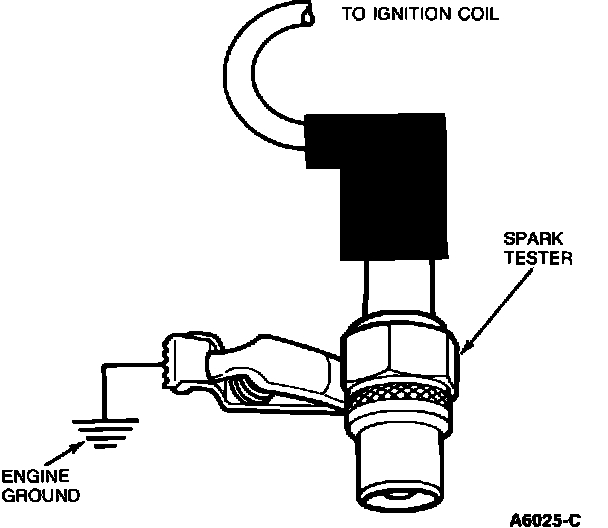 TO IGNITION COIL

SPARK TESTER

ENGINE GROUND

A6025-C