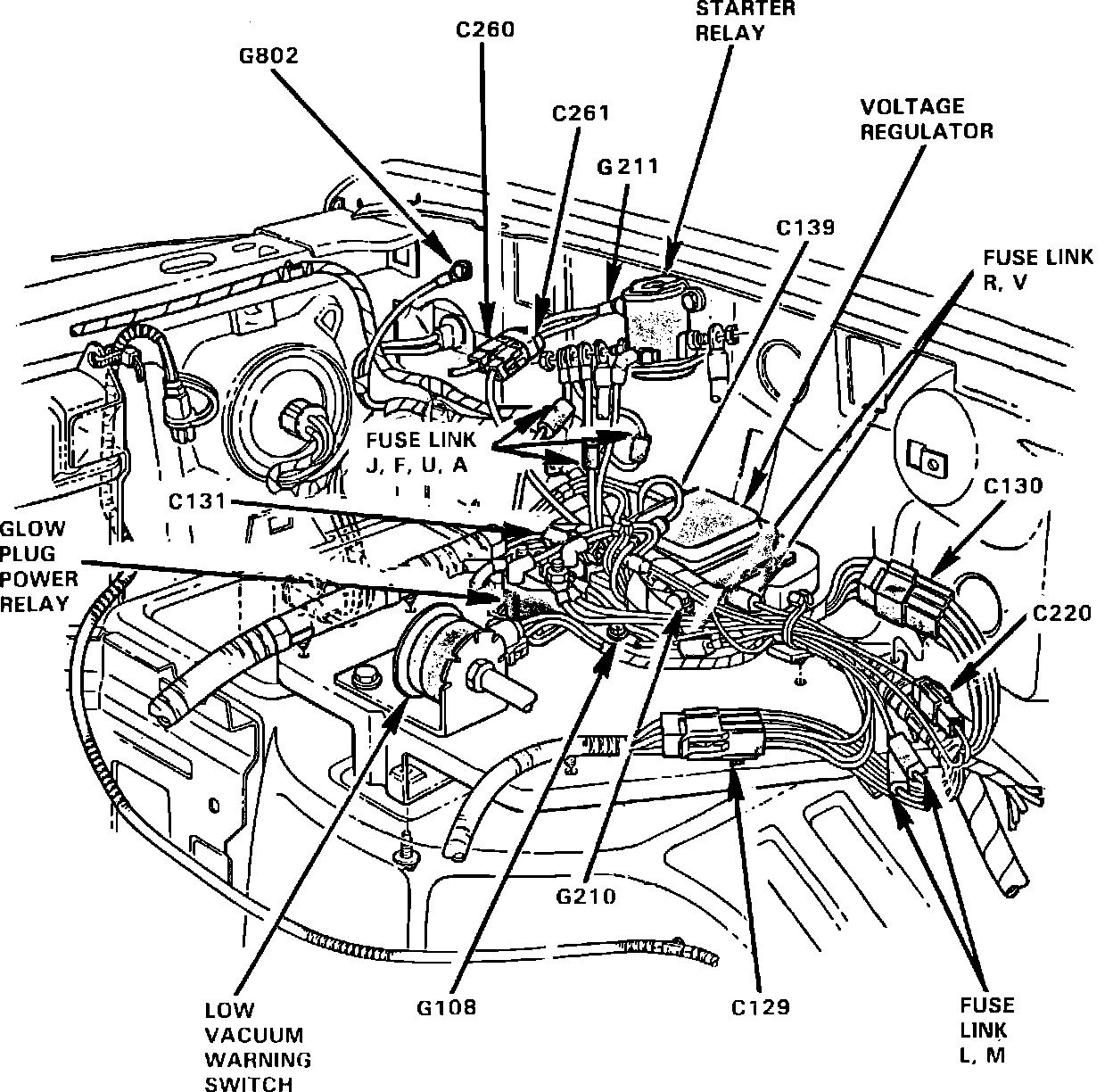 STARTER RELAY

C260

G802

C261

G 211

VOLTAGE REGULATOR

C139

FUSE LINK R, V

FUSE LINK J, F, U, A

C131

C130

GLOW PLUG POWER RELAY

C220

G210

LOW VACUUM WARNING SWITCH

G108

C129

FUSE LINK L, M