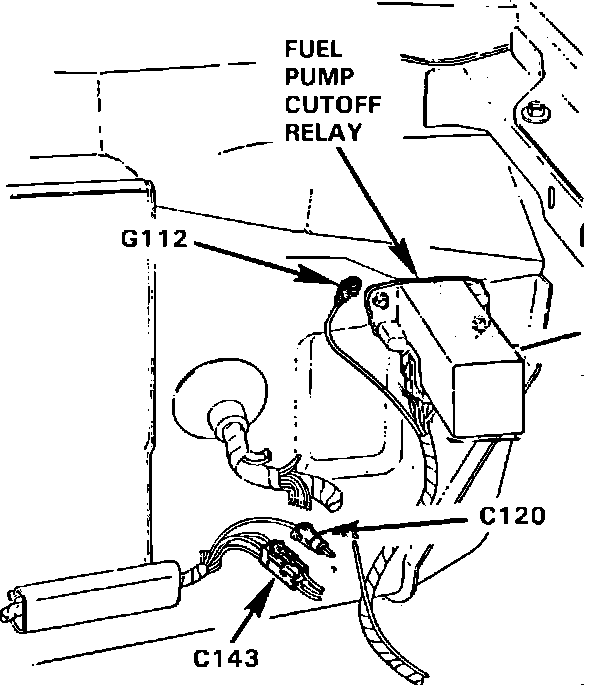 FUEL PUMP CUTOFF RELAY

G112

C120

C143