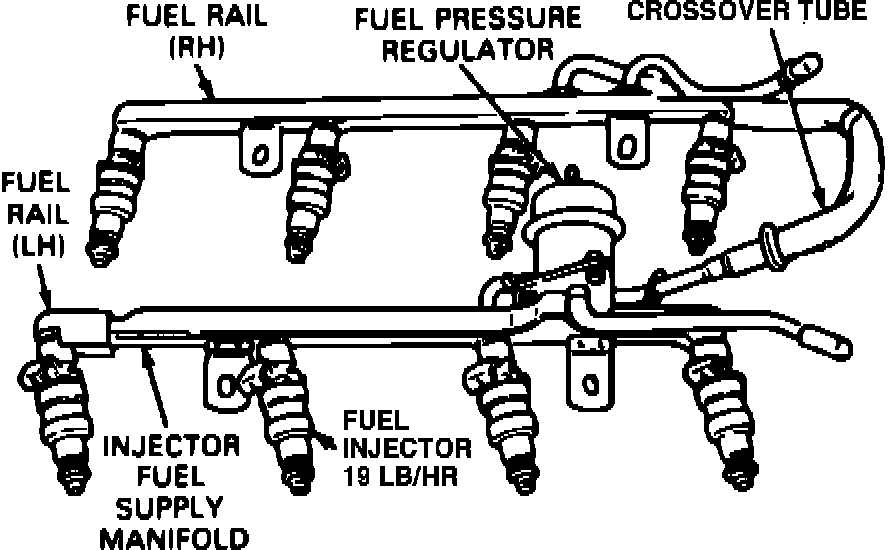 FUEL RAIL (RH)

FUEL PRESSURE REGULATOR

CROSSOVER TUBE

FUEL RAIL (LH)

INJECTOR FUEL SUPPLY MANIFOLD

FUEL INJECTOR 19 LB/HR