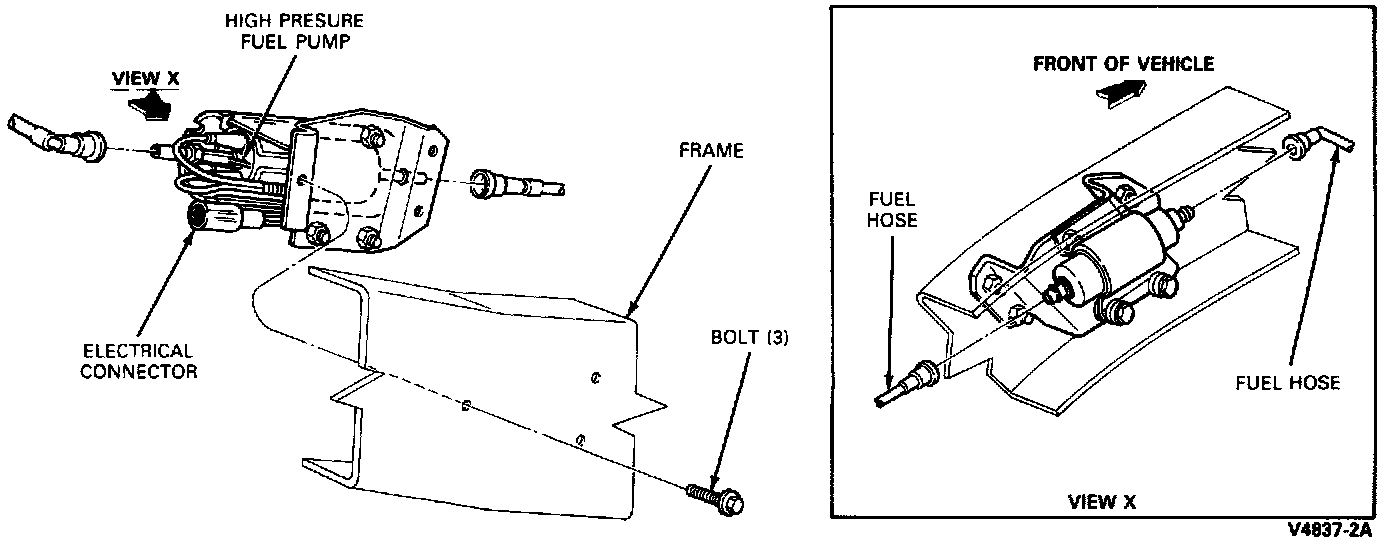 HIGH PRESURE FUEL PUMP

VIEW X

FRAME

ELECTRICAL CONNECTOR

BOLT (3)

FRONT OF VEHICLE

FUEL HOSE

FUEL HOSE

VIEW X

V4837-2A