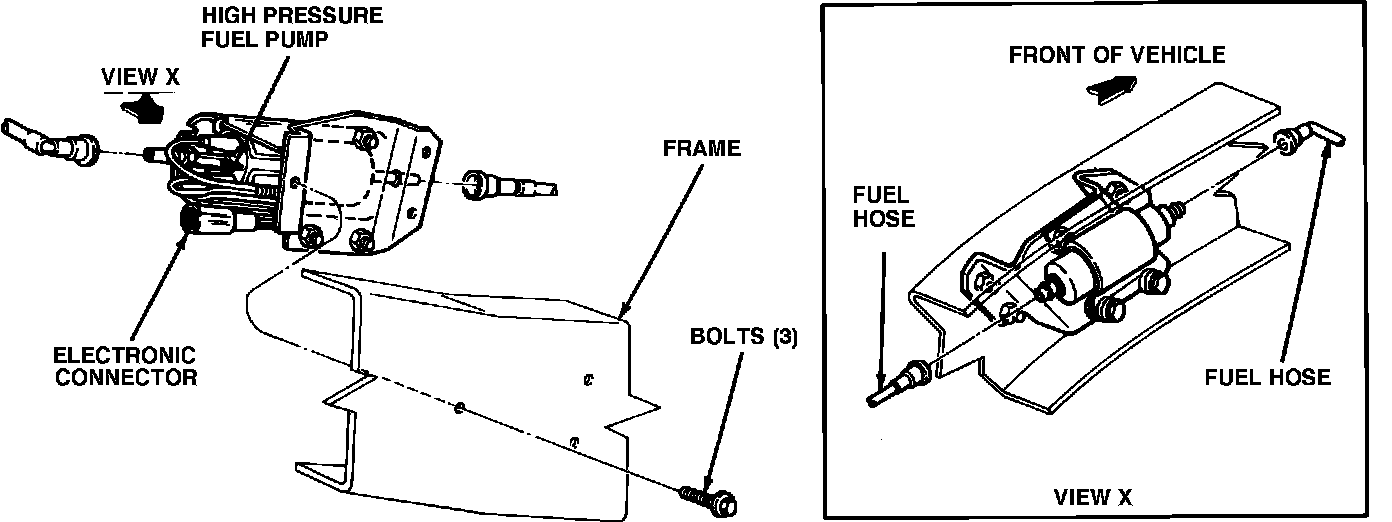 HIGH PRESSURE FUEL PUMP

VIEW X

FRAME

ELECTRONIC CONNECTOR

BOLTS (3)

FRONT OF VEHICLE

FUEL HOSE

FUEL HOSE

VIEW X