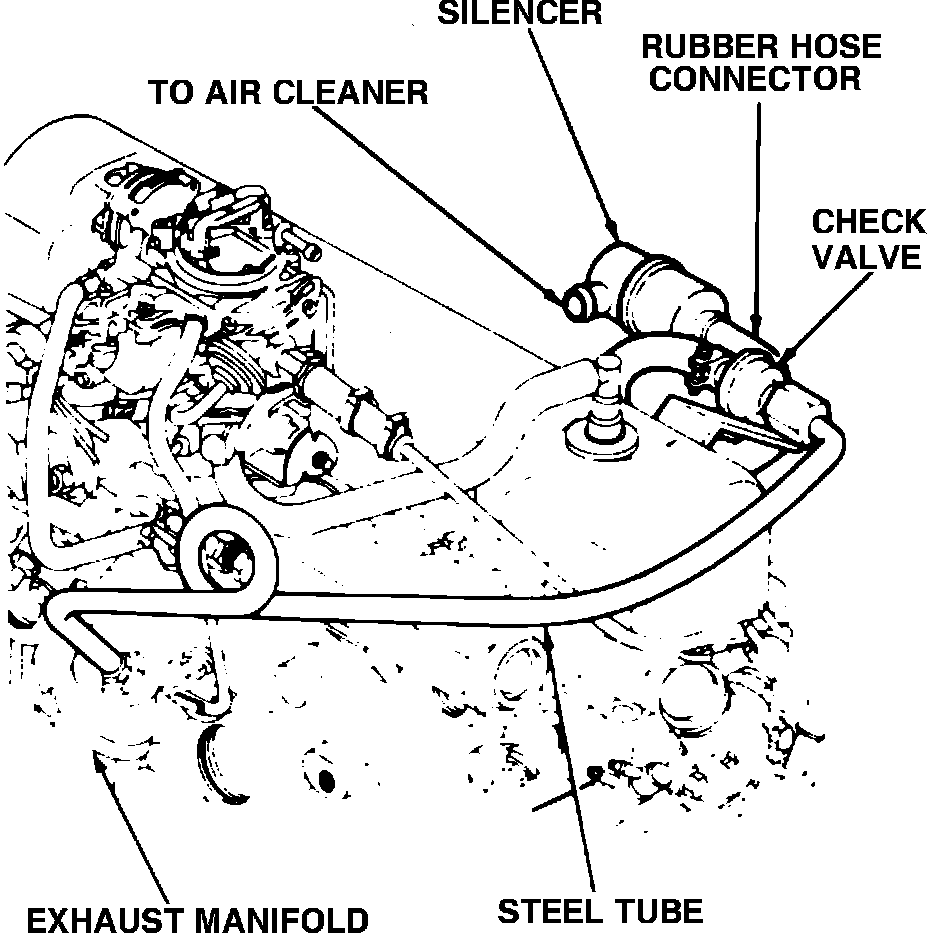 SILENCER
RUBBER HOSE CONNECTOR
TO AIR CLEANER
CHECK VALVE
EXHAUST MANIFOLD
STEEL TUBE