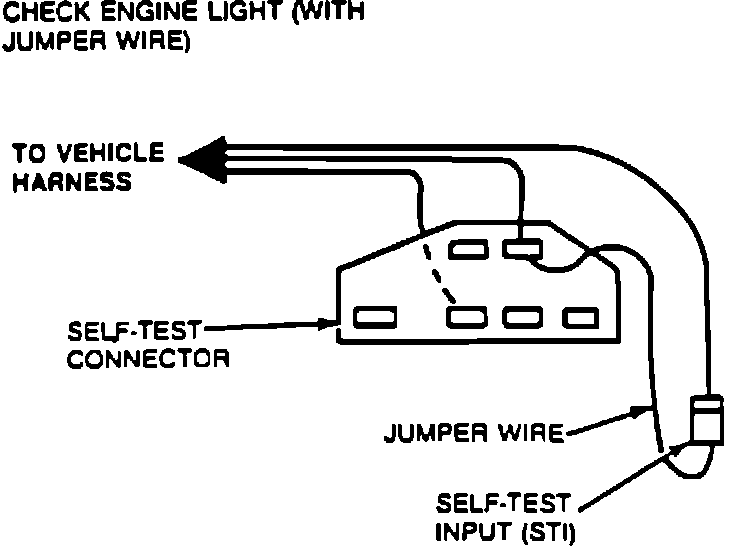 CHECK ENGINE LIGHT (WITH JUMPER WIRE)

TO VEHICLE HARNESS

SELF-TEST CONNECTOR

JUMPER WIRE

SELF-TEST INPUT (STI)