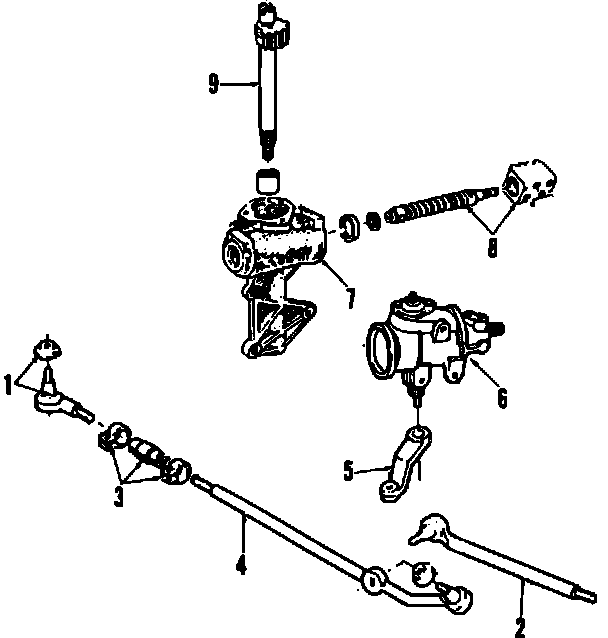 9
8
7
6
1
3
5
4
2