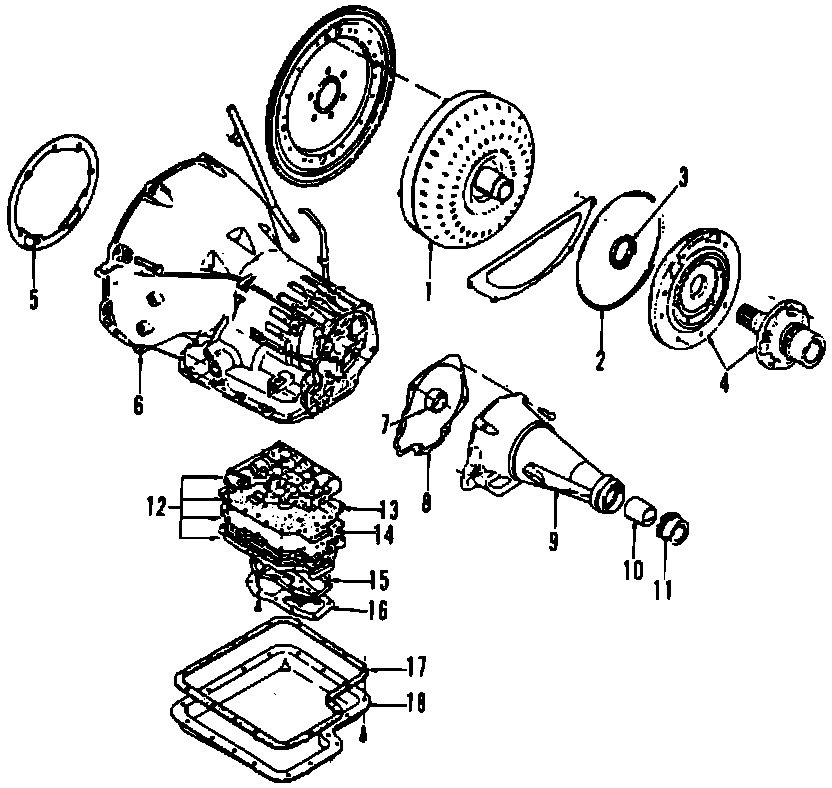 3
5
1
2
4
6
7
8
9
10
11
12
13
14
15
16
17
18