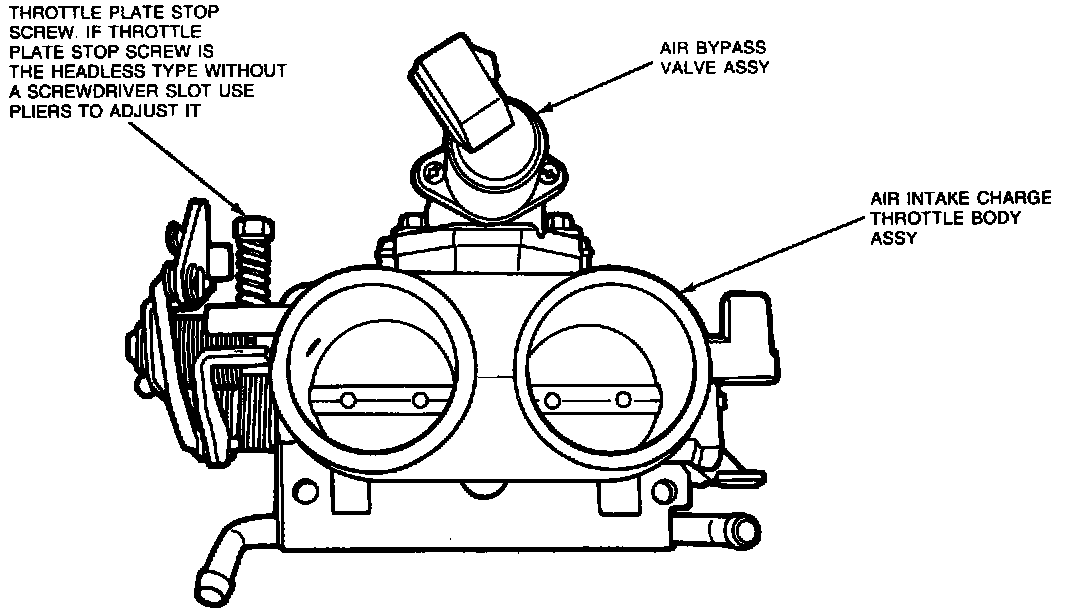 THROTTLE PLATE STOP SCREW. IF THROTTLE PLATE STOP SCREW IS THE HEADLESS TYPE WITHOUT A SCREWDRIVER SLOT USE PLIERS TO ADJUST IT

AIR BYPASS VALVE ASSY

AIR INTAKE CHARGE THROTTLE BODY ASSY