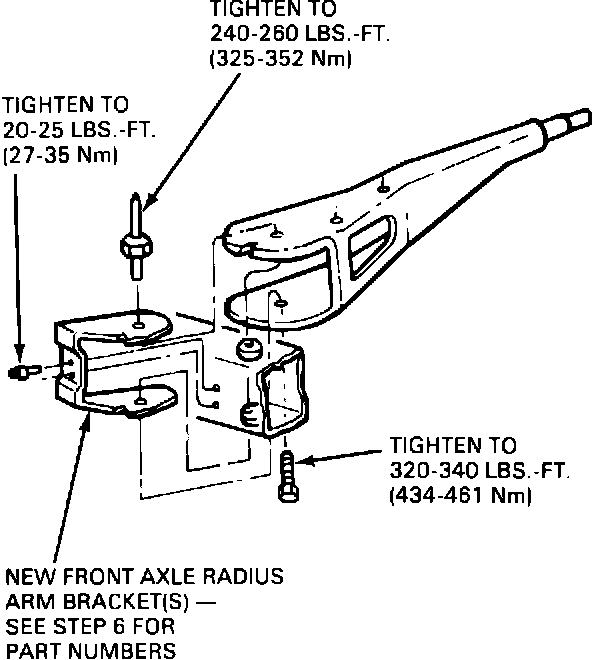 TIGHTEN TO
240-260 LBS.-FT.
(325-352 Nm)

TIGHTEN TO
20-25 LBS.-FT.
(27-35 Nm)

TIGHTEN TO
320-340 LBS.-FT.
(434-461 Nm)

NEW FRONT AXLE RADIUS ARM BRACKET(S) — SEE STEP 6 FOR PART NUMBERS