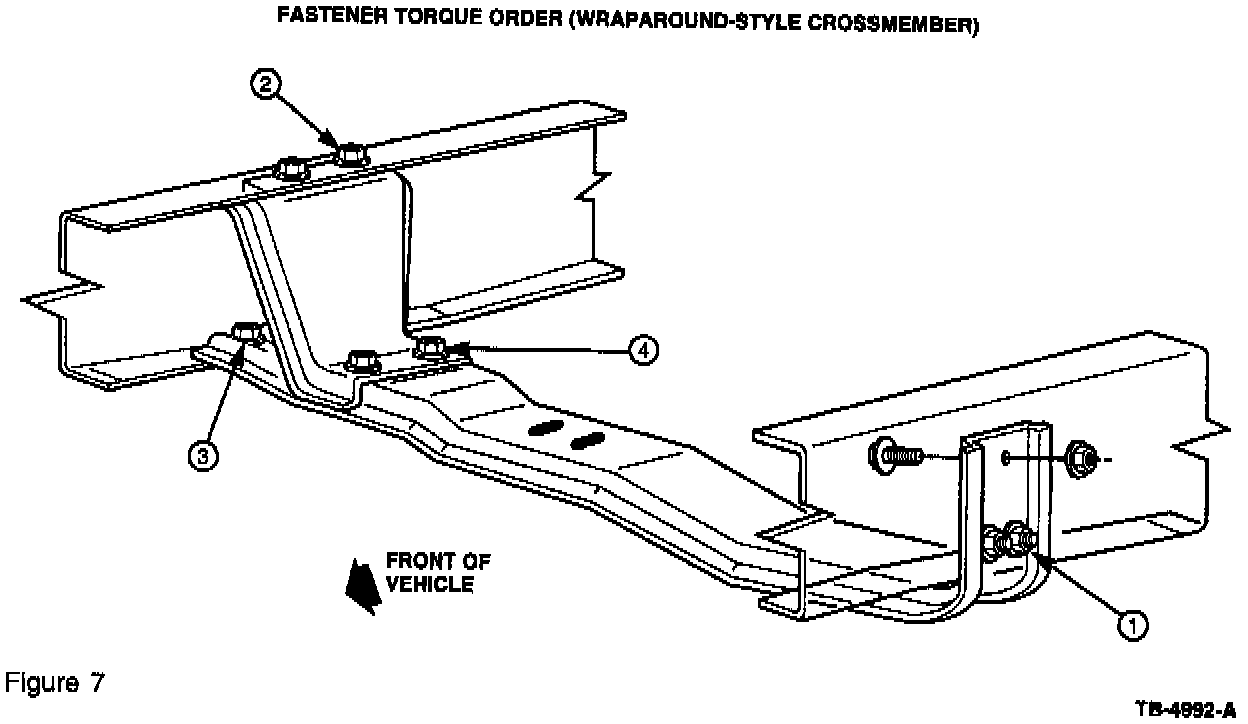 FASTENER TORQUE ORDER (WRAPAROUND-STYLE CROSSMEMBER)

2

4

3

FRONT OF VEHICLE

1

Figure 7

TB-4992-A