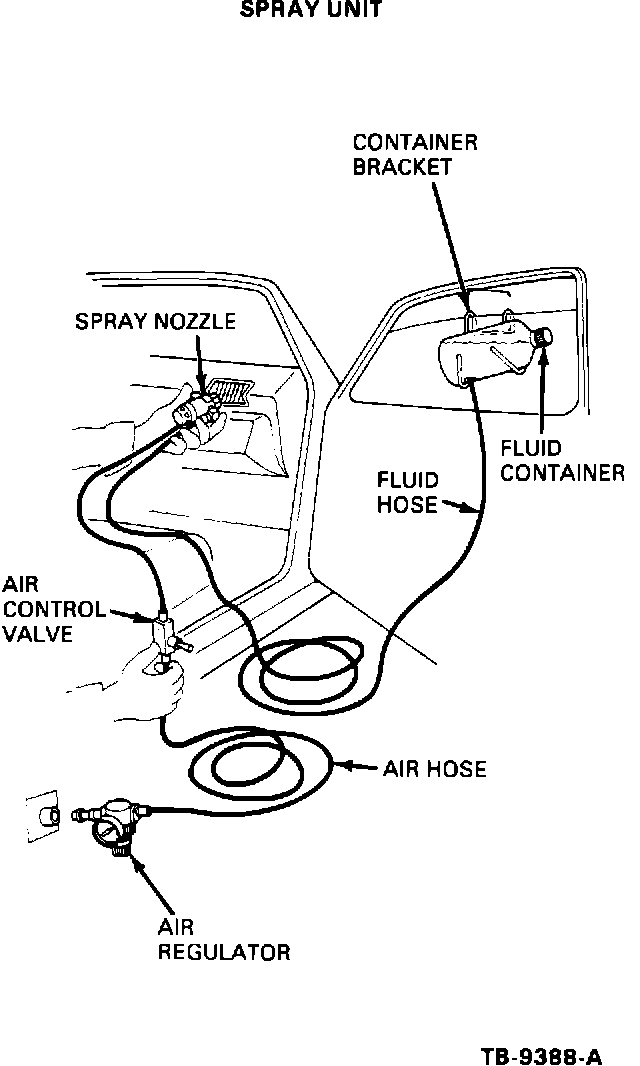 SPRAY UNIT

CONTAINER BRACKET

SPRAY NOZZLE

FLUID CONTAINER

FLUID HOSE

AIR CONTROL VALVE

AIR HOSE

AIR REGULATOR

TB-9388-A