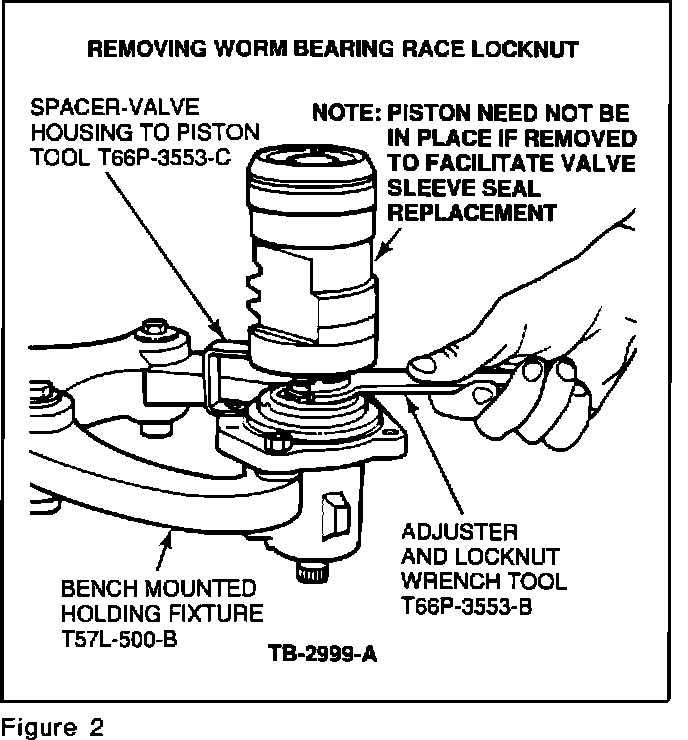 REMOVING WORM BEARING RACE LOCKNUT

SPACER-VALVE HOUSING TO PISTON TOOL T66P-3553-C

NOTE: PISTON NEED NOT BE IN PLACE IF REMOVED TO FACILITATE VALVE SLEEVE SEAL REPLACEMENT

ADJUSTER AND LOCKNUT WRENCH TOOL T66P-3553-B

BENCH MOUNTED HOLDING FIXTURE T57L-500-B

TB-2999-A

Figure 2