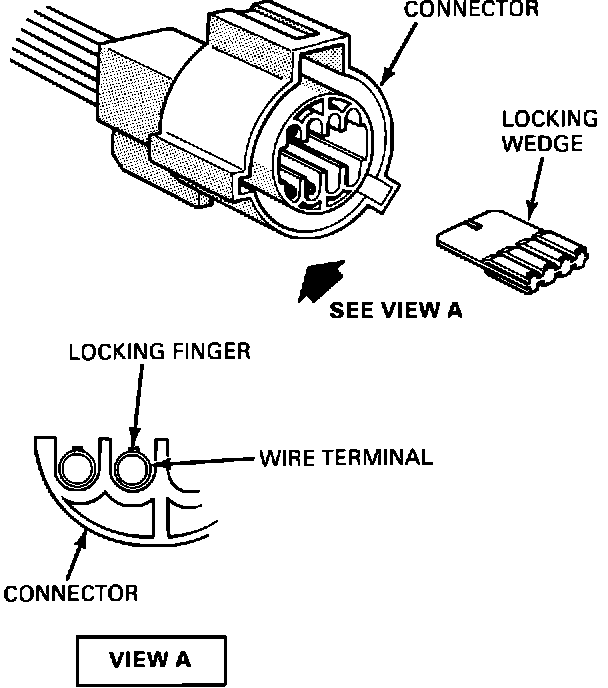 CONNECTOR

LOCKING WEDGE

SEE VIEW A

LOCKING FINGER

WIRE TERMINAL

CONNECTOR

VIEW A