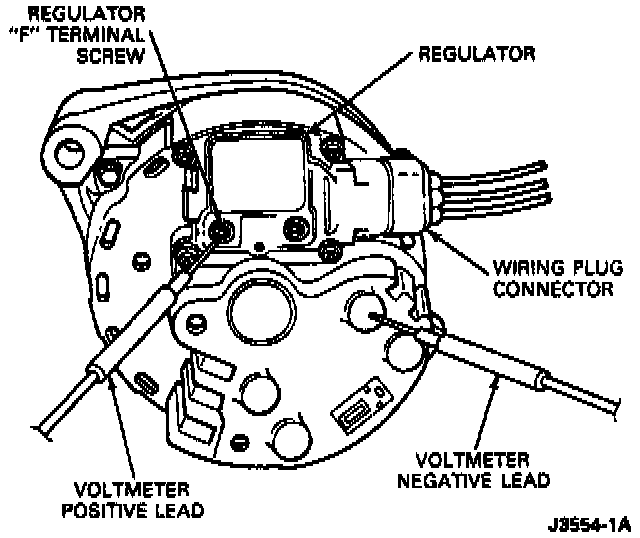 REGULATOR "F" TERMINAL SCREW

REGULATOR

WIRING PLUG CONNECTOR

VOLTMETER NEGATIVE LEAD

VOLTMETER POSITIVE LEAD

J3554-1A