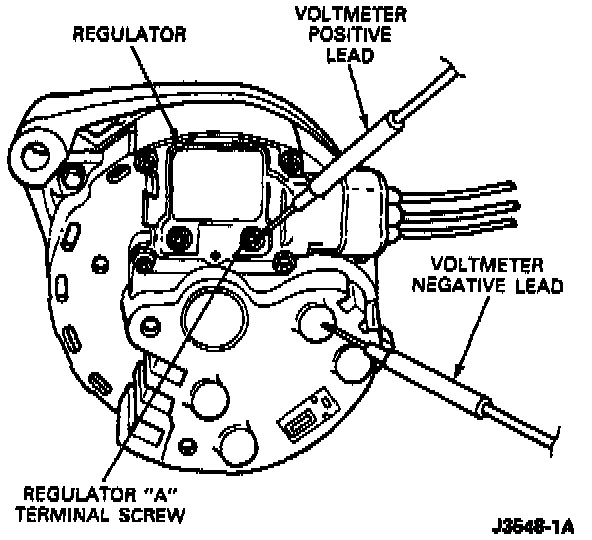 REGULATOR

VOLTMETER POSITIVE LEAD

VOLTMETER NEGATIVE LEAD

REGULATOR "A" TERMINAL SCREW

J3548-1A