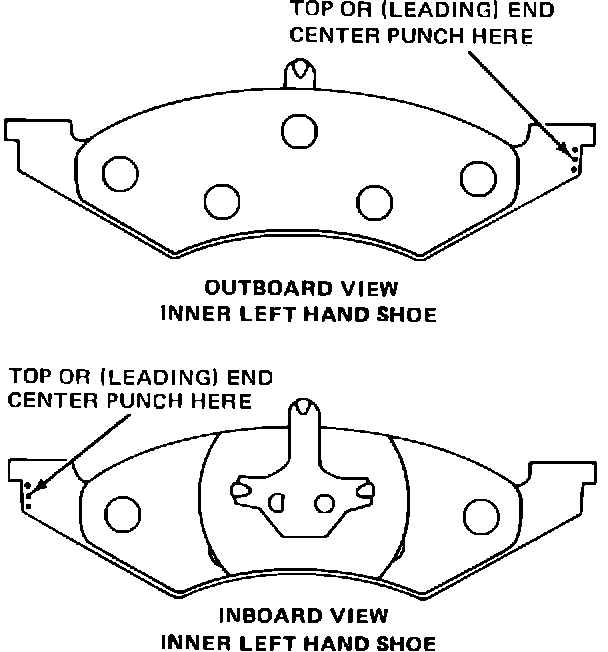 TOP OR (LEADING) END
CENTER PUNCH HERE

OUTBOARD VIEW
INNER LEFT HAND SHOE

TOP OR (LEADING) END
CENTER PUNCH HERE

INBOARD VIEW
INNER LEFT HAND SHOE