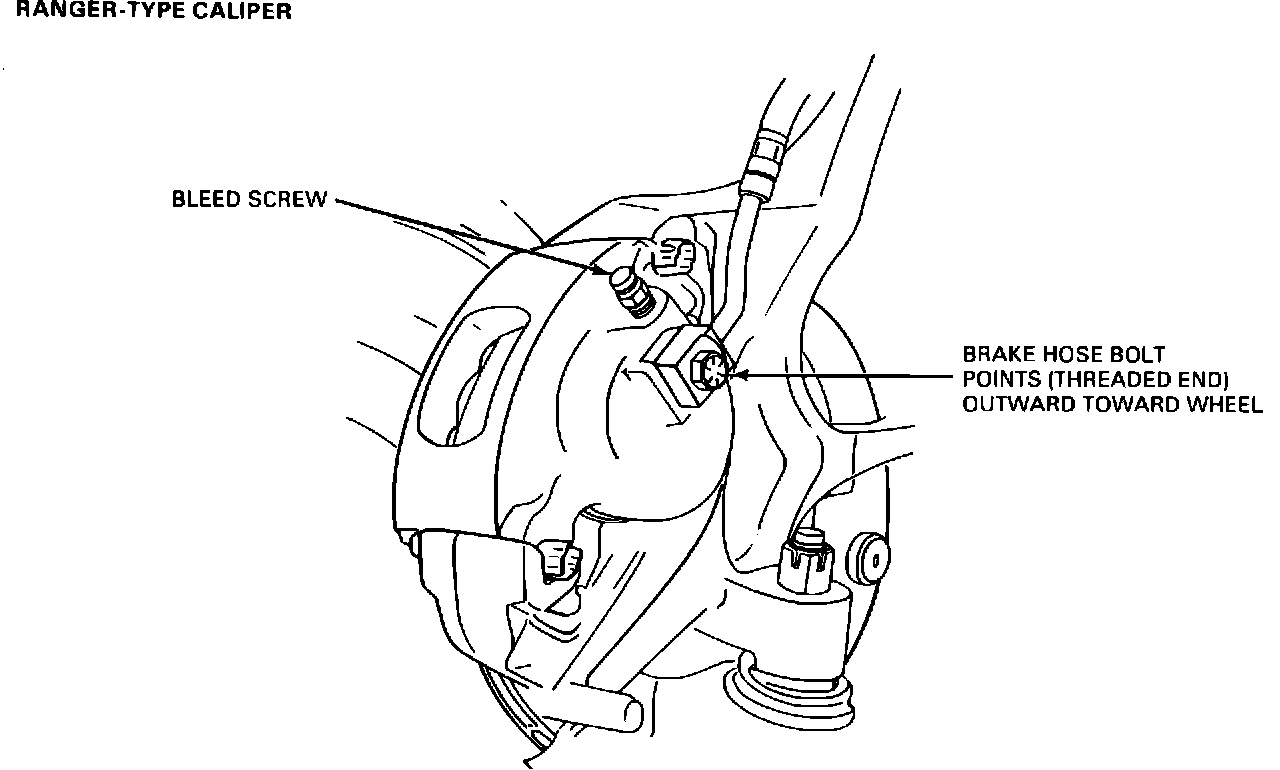 RANGER-TYPE CALIPER

BLEED SCREW

BRAKE HOSE BOLT POINTS (THREADED END) OUTWARD TOWARD WHEEL