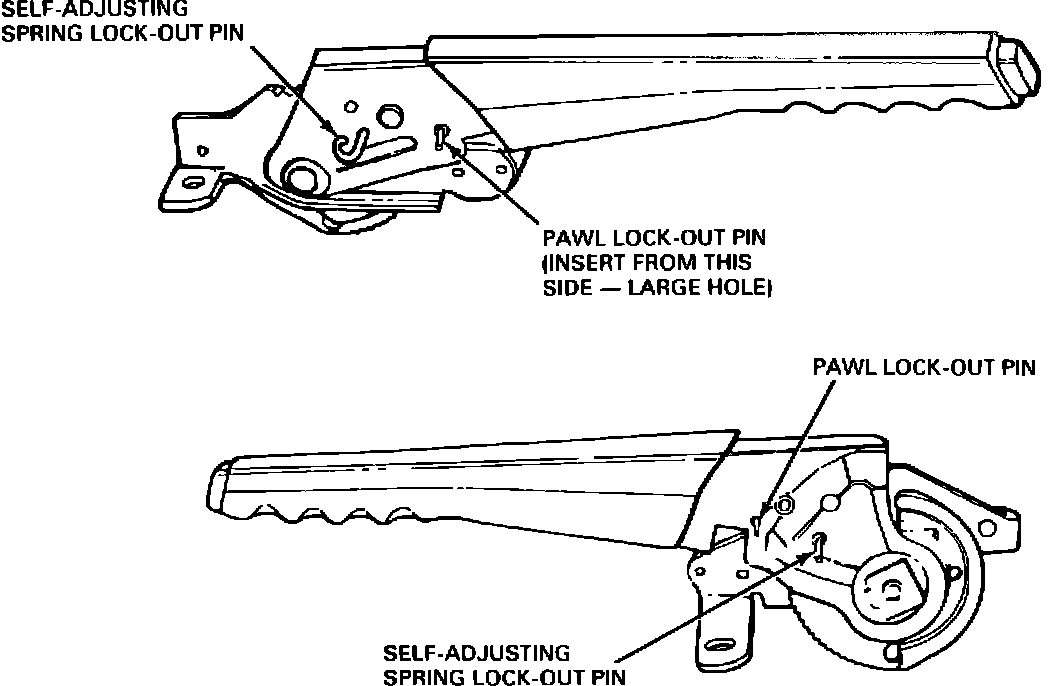 SELF-ADJUSTING SPRING LOCK-OUT PIN

PAWL LOCK-OUT PIN (INSERT FROM THIS SIDE — LARGE HOLE)

PAWL LOCK-OUT PIN

SELF-ADJUSTING SPRING LOCK-OUT PIN