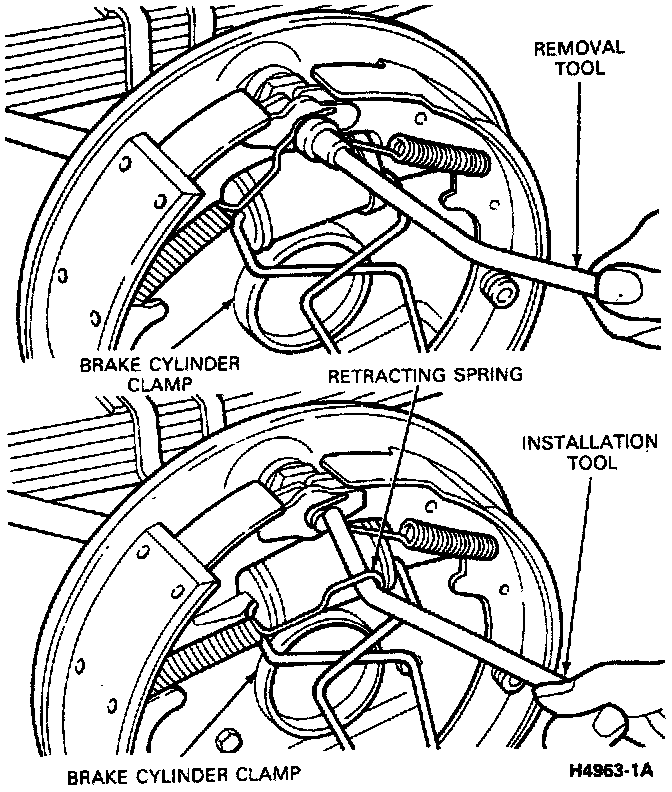 REMOVAL TOOL

BRAKE CYLINDER CLAMP

RETRACTING SPRING

INSTALLATION TOOL

BRAKE CYLINDER CLAMP

H4963-1A