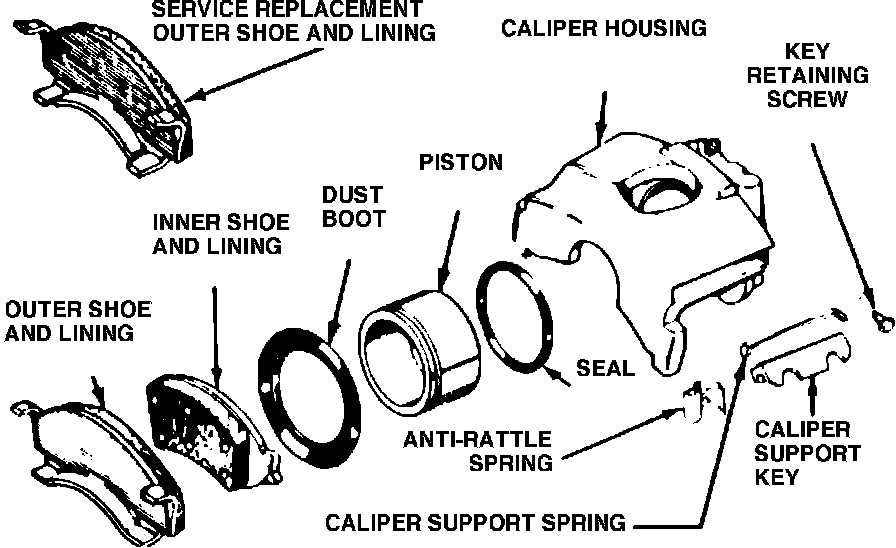 SERVICE REPLACEMENT OUTER SHOE AND LINING

CALIPER HOUSING

KEY RETAINING SCREW

PISTON

DUST BOOT

INNER SHOE AND LINING

OUTER SHOE AND LINING

SEAL

ANTI-RATTLE SPRING

CALIPER SUPPORT KEY

CALIPER SUPPORT SPRING