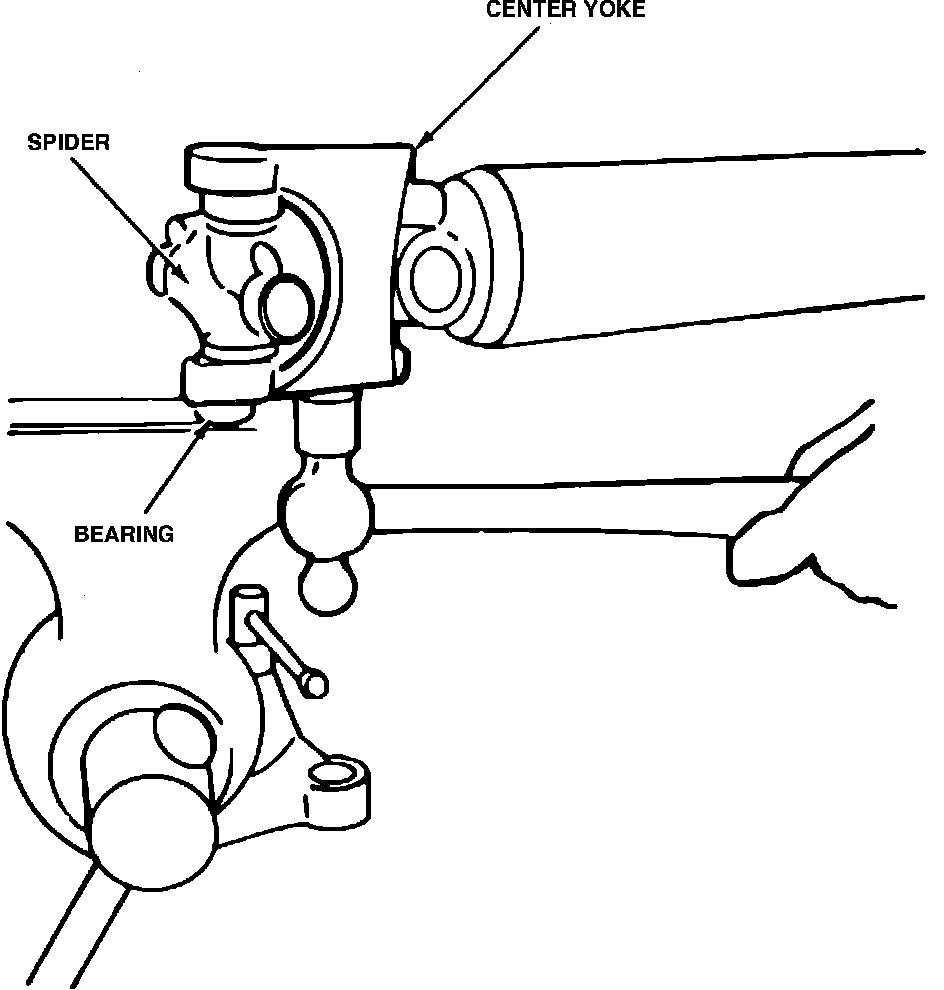 CENTER YOKE

SPIDER

BEARING